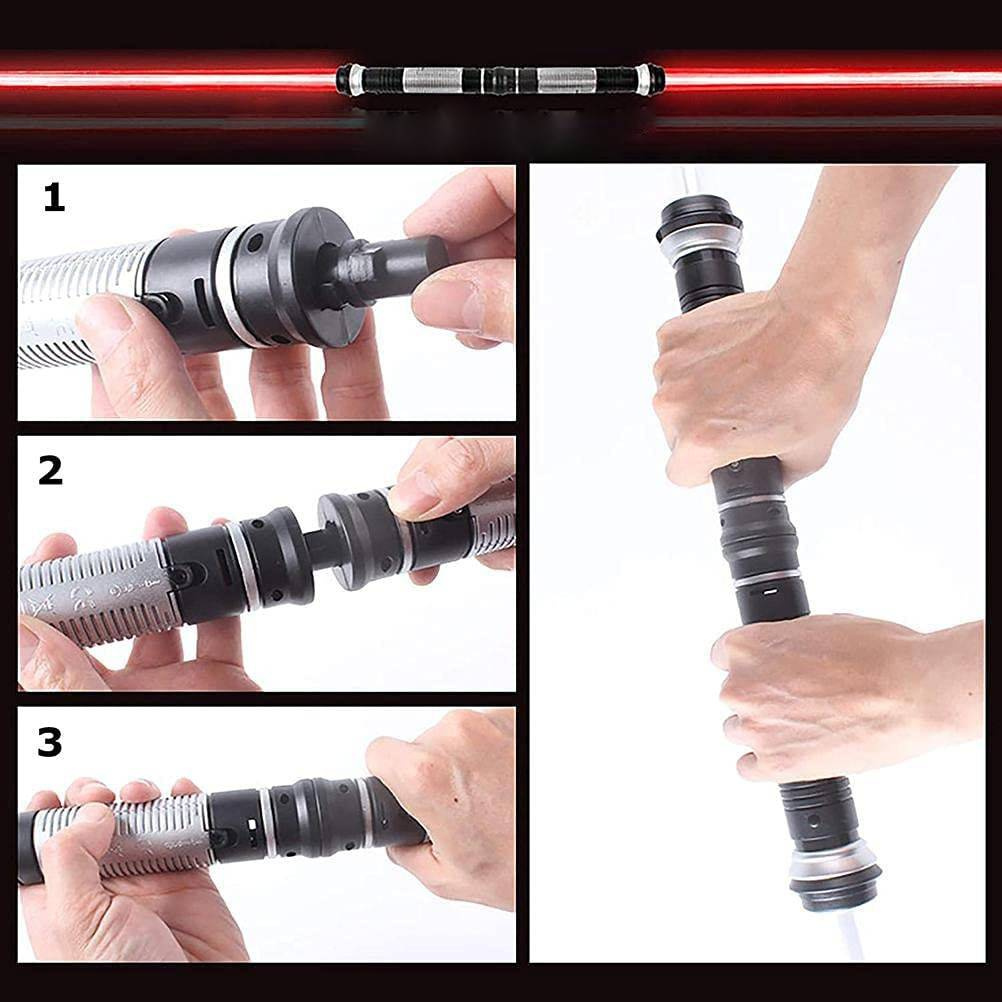 1

2

3