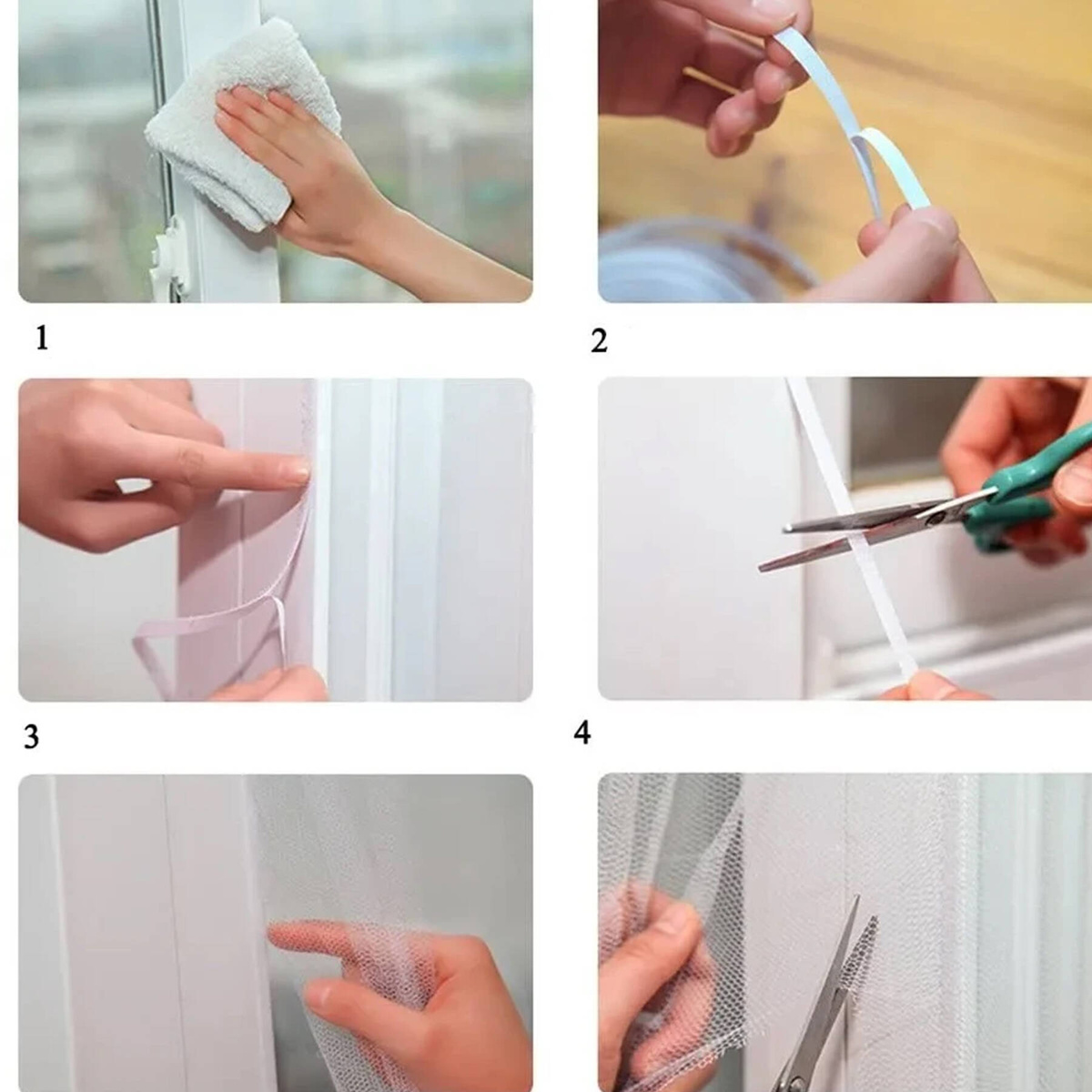 1

2

3

4