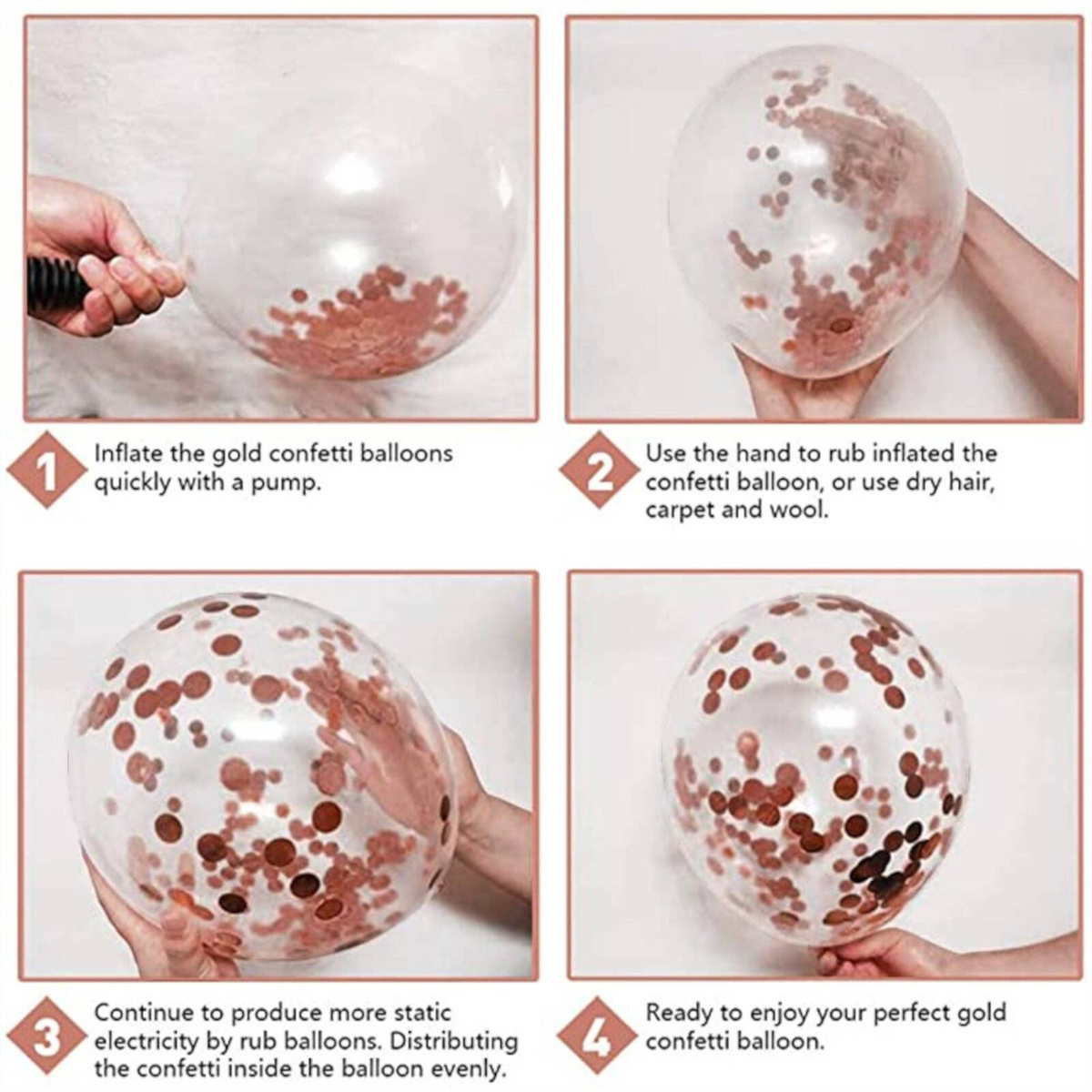 1 Inflate the gold confetti balloons quickly with a pump.

2 Use the hand to rub inflated the confetti balloon, or use dry hair, carpet and wool.

3 Continue to produce more static electricity by rub balloons. Distributing the confetti inside the balloon evenly.

4 Ready to enjoy your perfect gold confetti balloon.