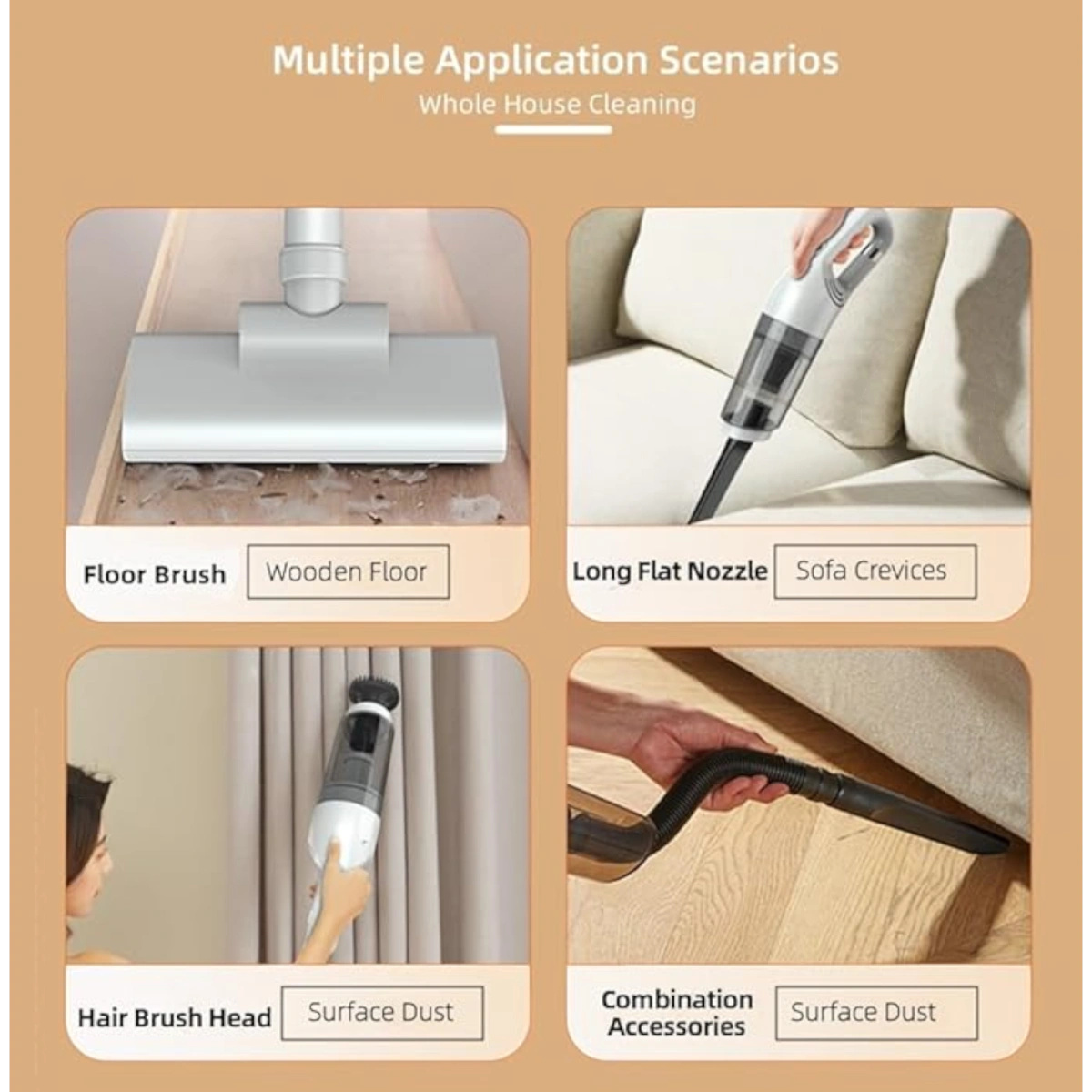 Multiple Application Scenarios
Whole House Cleaning

Floor Brush Wooden Floor

Long Flat Nozzle Sofa Crevices

Hair Brush Head Surface Dust

Combination Accessories Surface Dust